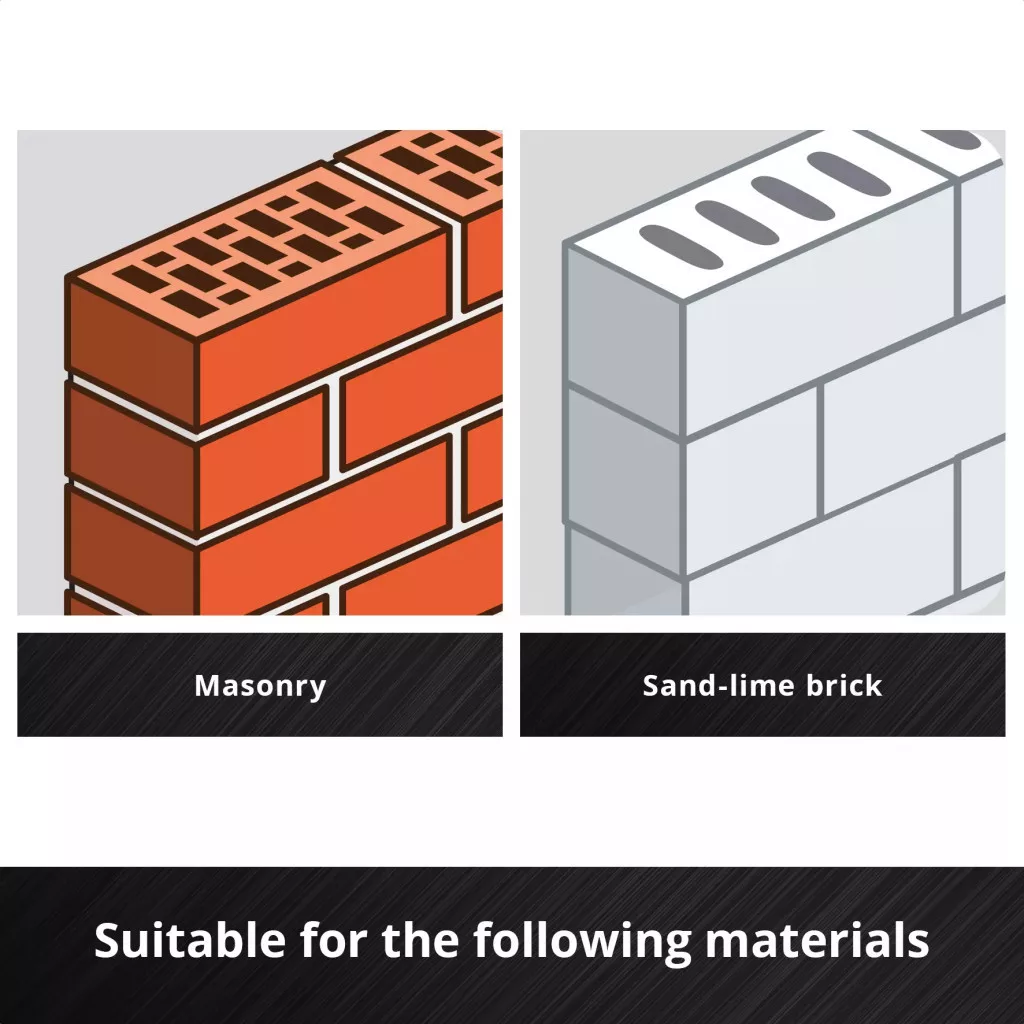 Masonry

Sand-lime brick

Suitable for the following materials